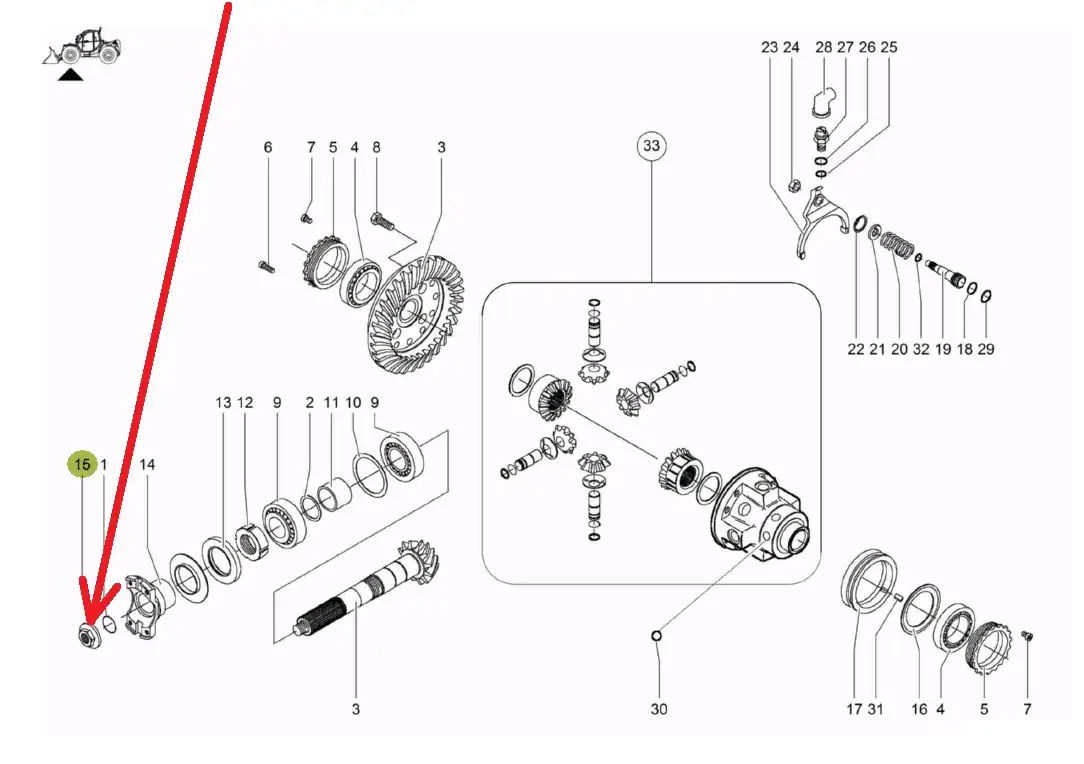 23 24 28 27 26 25

6 7 5 4 8 3

33

22 21 20 32 19 18 29

13 12 9 2 11 10 9

15 1 14

3

30

17 31 16 4 5 7