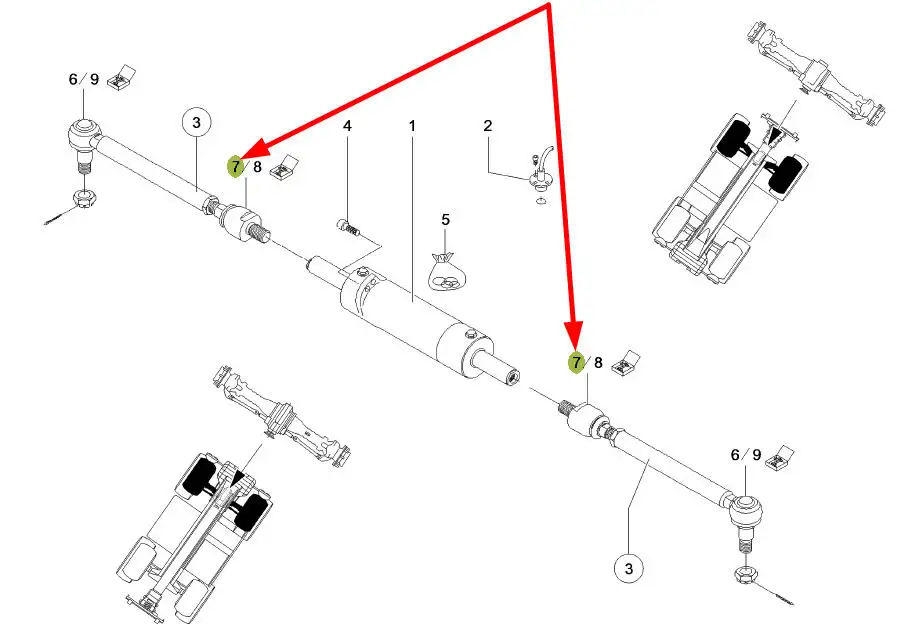 6/9

3

7/8

4

1

2

5

7/8

6/9

3