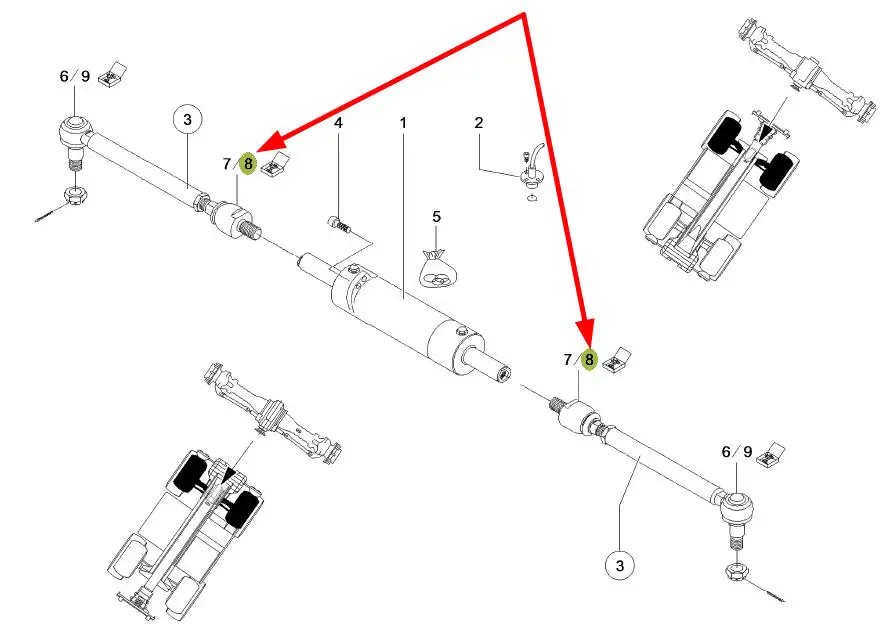 6/9
3
7/8
4
1
2
5
7/8
6/9
3