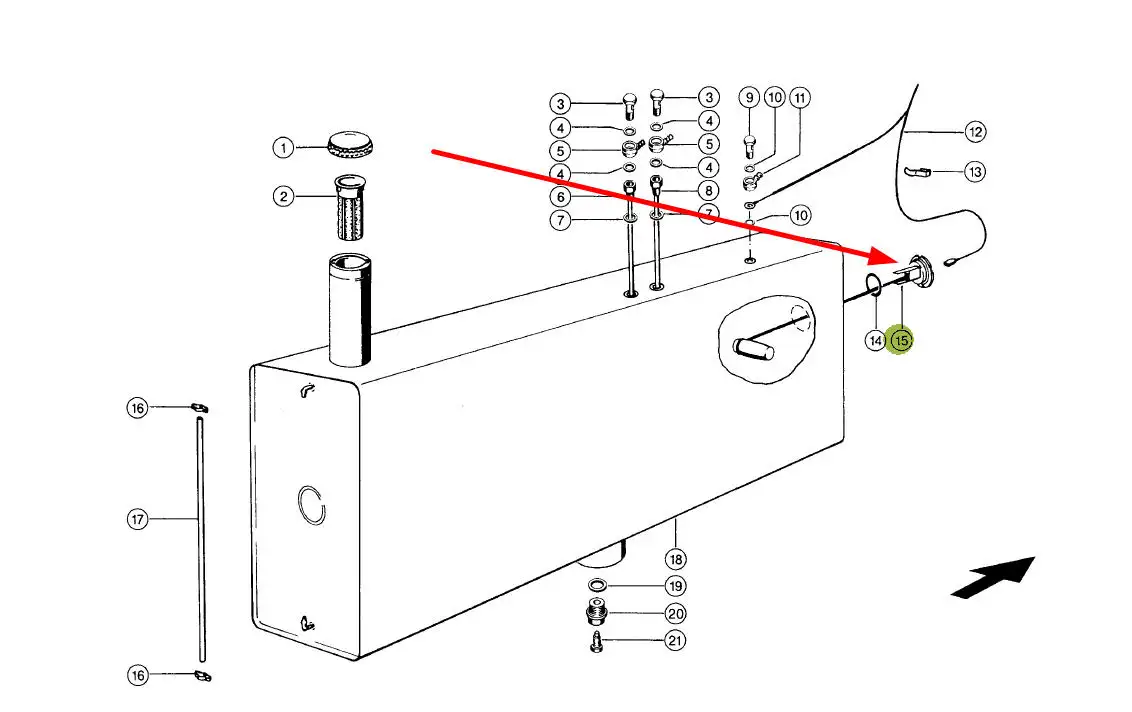 1
2
3
4
5
4
6
7
3
4
5
4
8
7
9
10
11
10
12
13
14
15
16
17
16
18
19
20
21