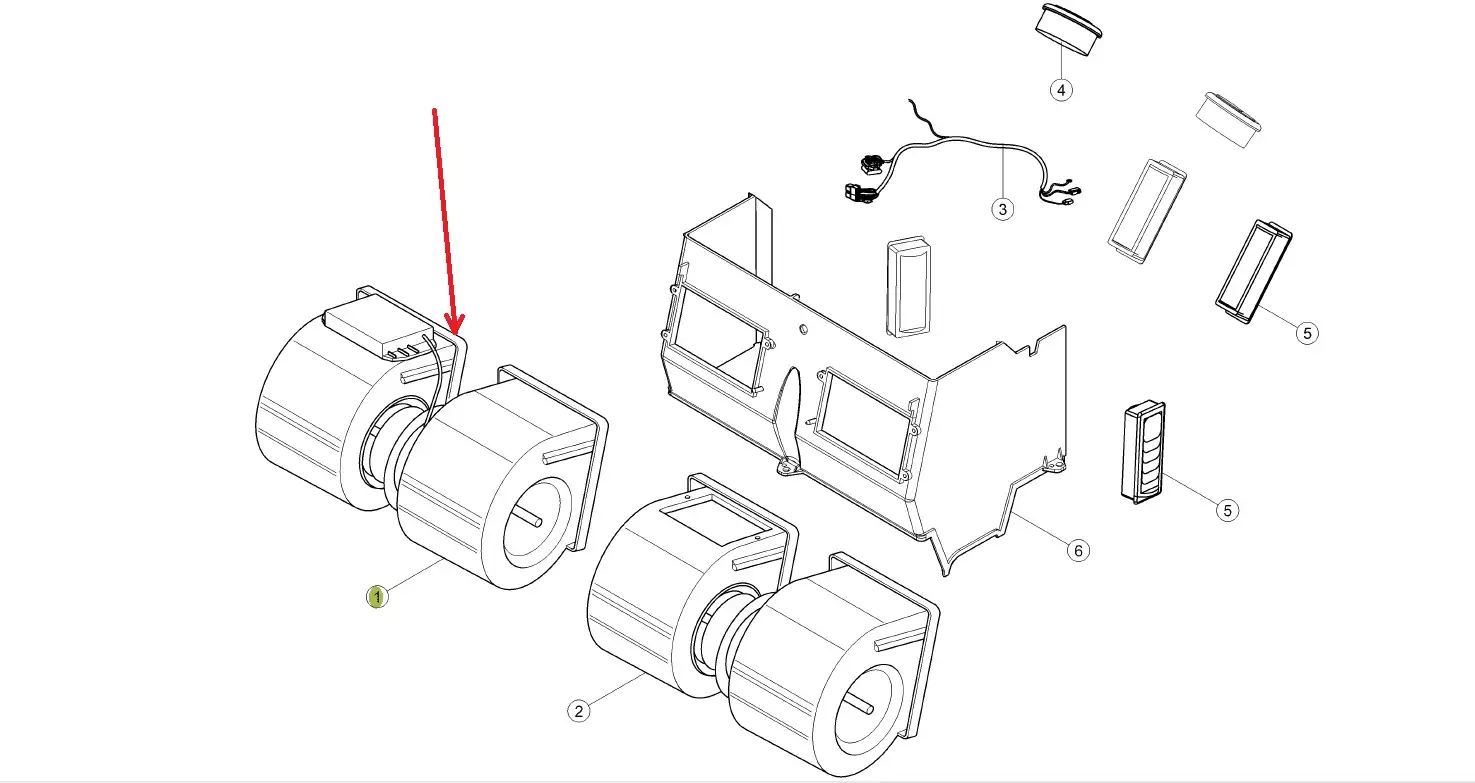 4
3
5
5
6
1
2