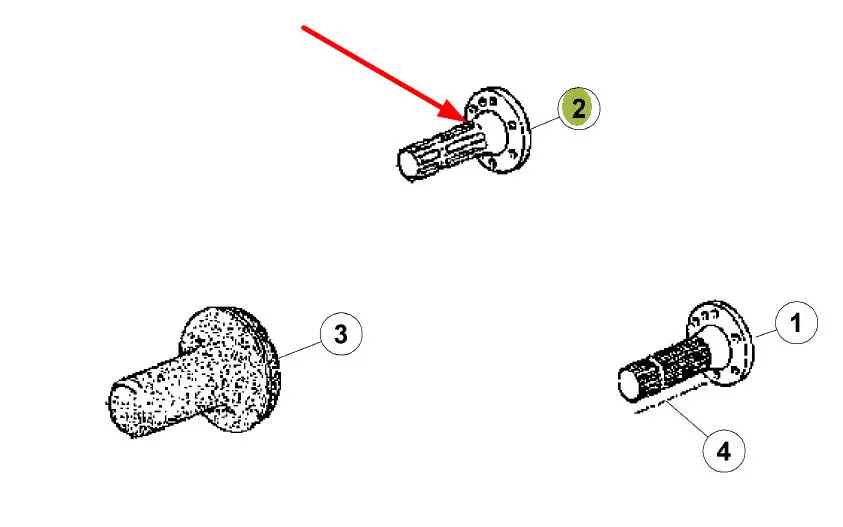 2

3

1

4