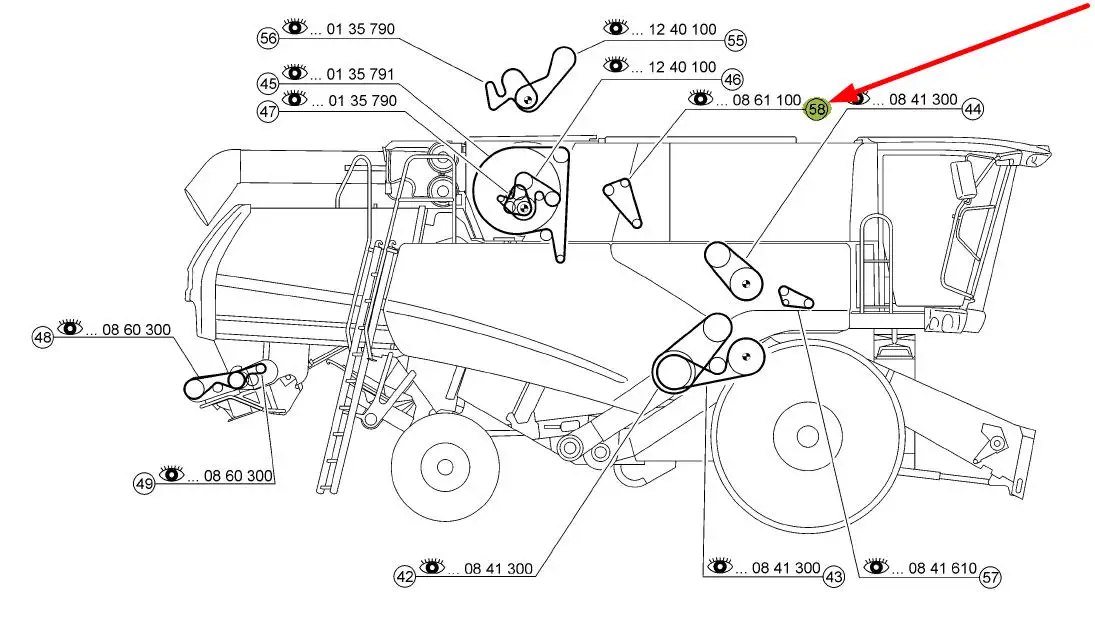 56 ... 01 35 790
... 12 40 100 55
45 ... 01 35 791
... 12 40 100 46
47 ... 01 35 790
... 08 61 100 58
... 08 41 300 44
48 ... 08 60 300
49 ... 08 60 300
42 ... 08 41 300
... 08 41 300 43
... 08 41 610 57