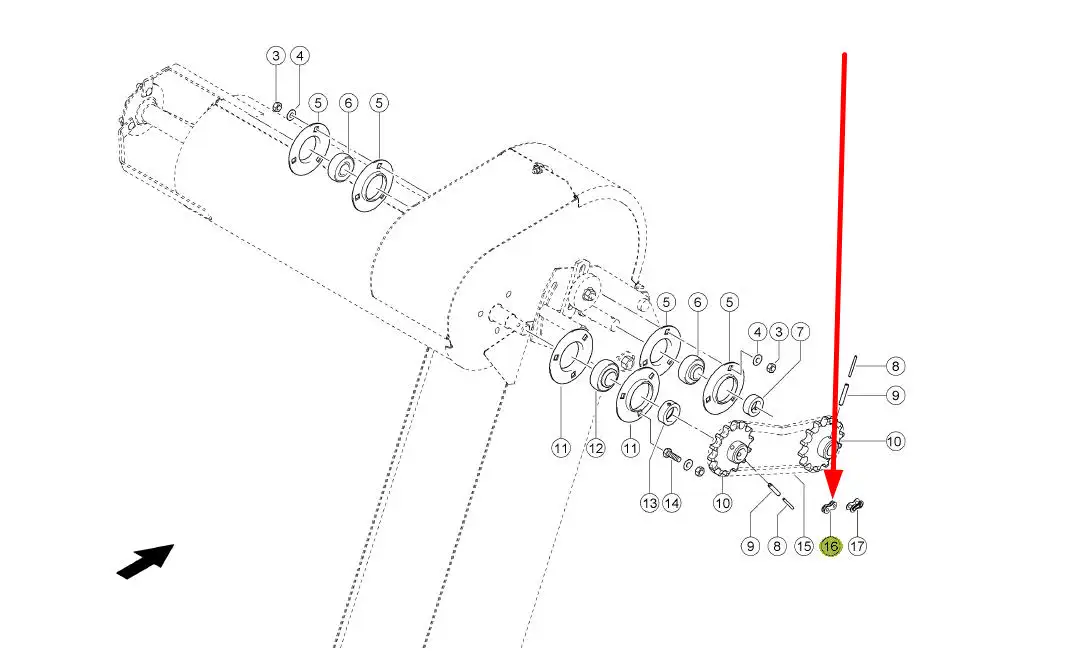 3
4
5
6
5
5
6
5
4
3
7
8
9
10
11
12
11
13
14
10
9
8
15
16
17