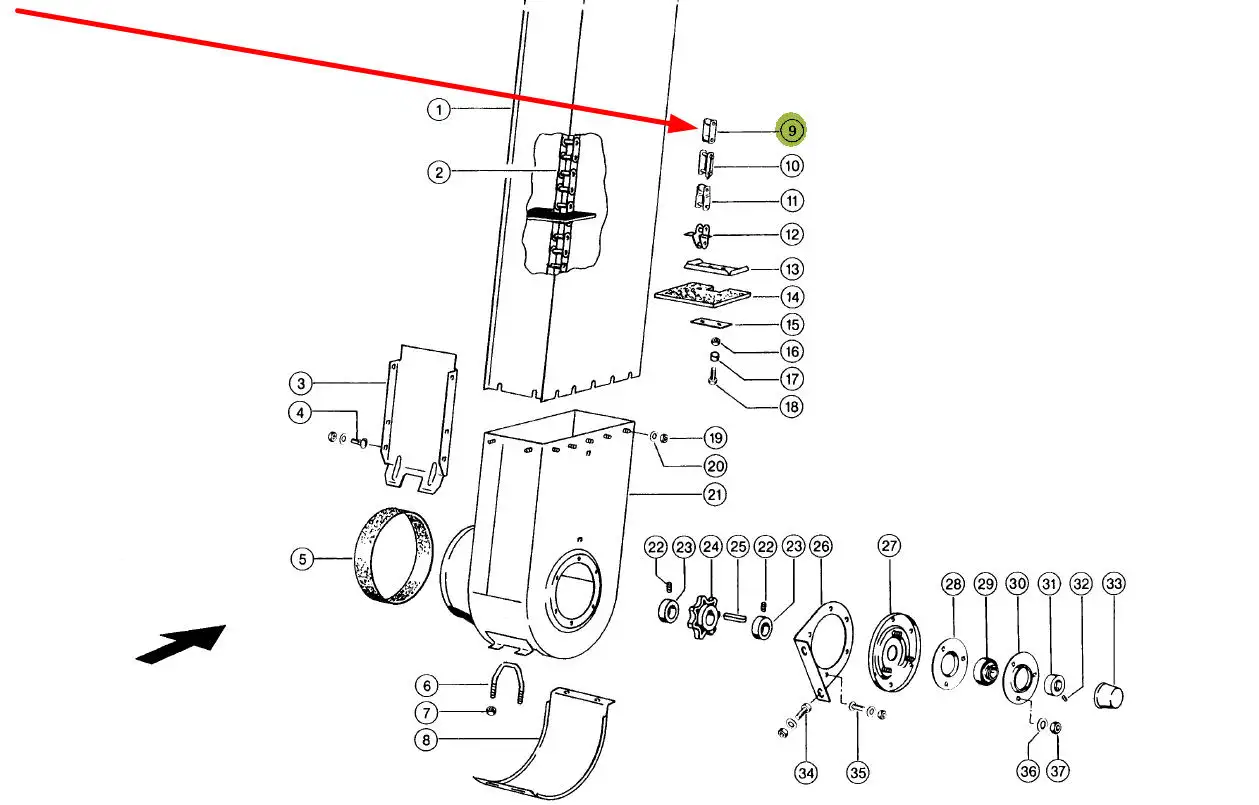 1
2
3
4
5
6
7
8
9
10
11
12
13
14
15
16
17
18
19
20
21
22
23
24
25
22
23
26
27
28
29
30
31
32
33
34
35
36
37