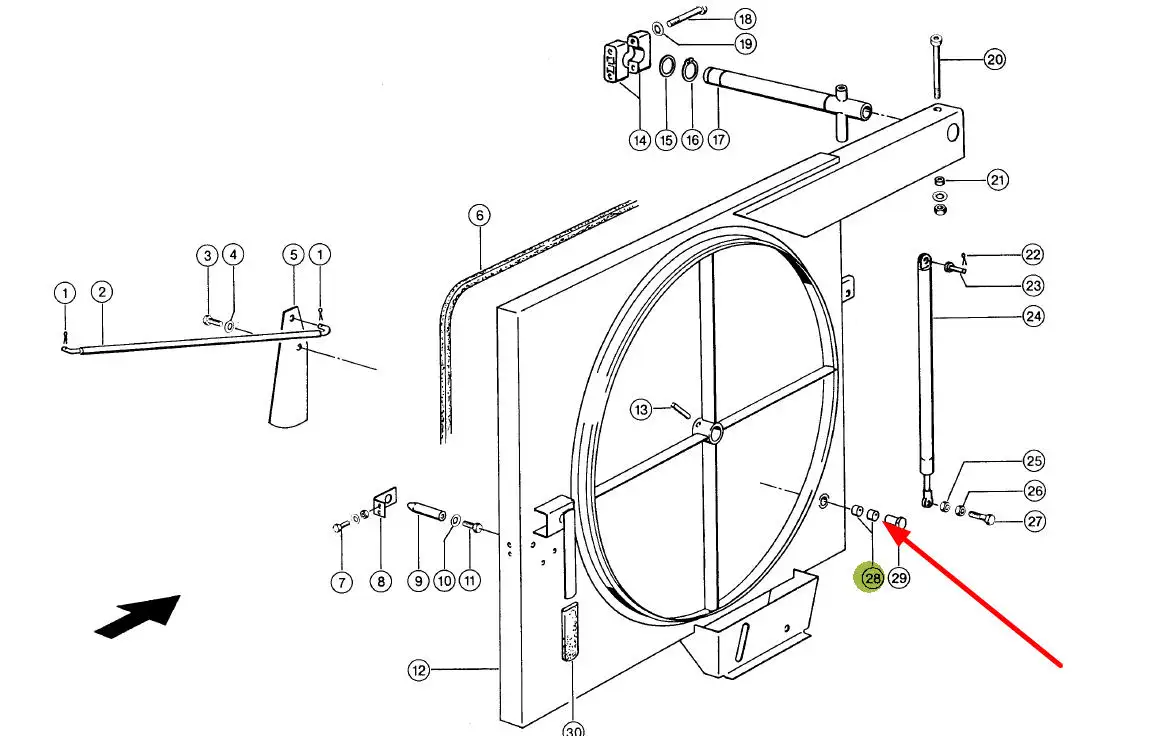 18
19
20
14
15
16
17
21
6
3
4
5
1
1
2
22
23
24
13
25
26
27
7
8
9
10
11
28
29
12
30