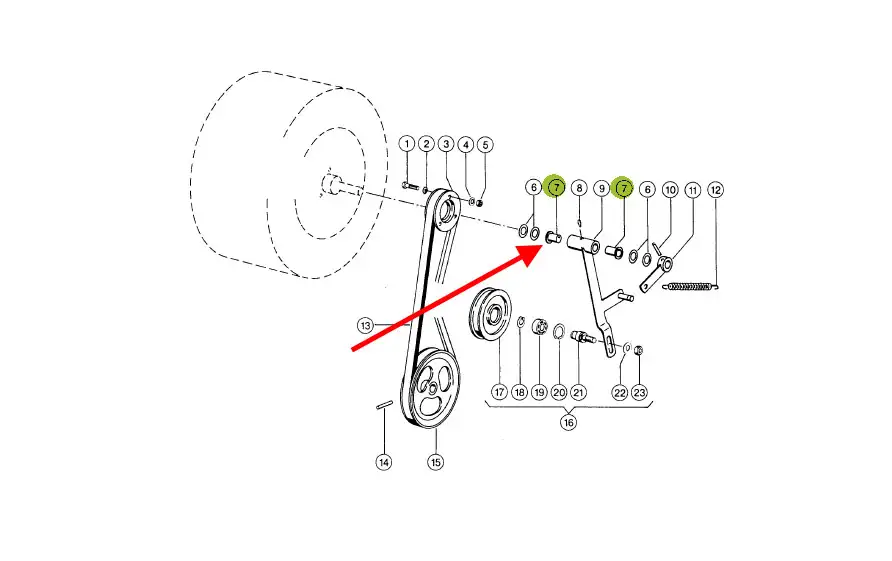 1 2 3 4 5
6 7 8 9 7 6 10 11 12
13
17 18 19 20 21 22 23
16
14 15