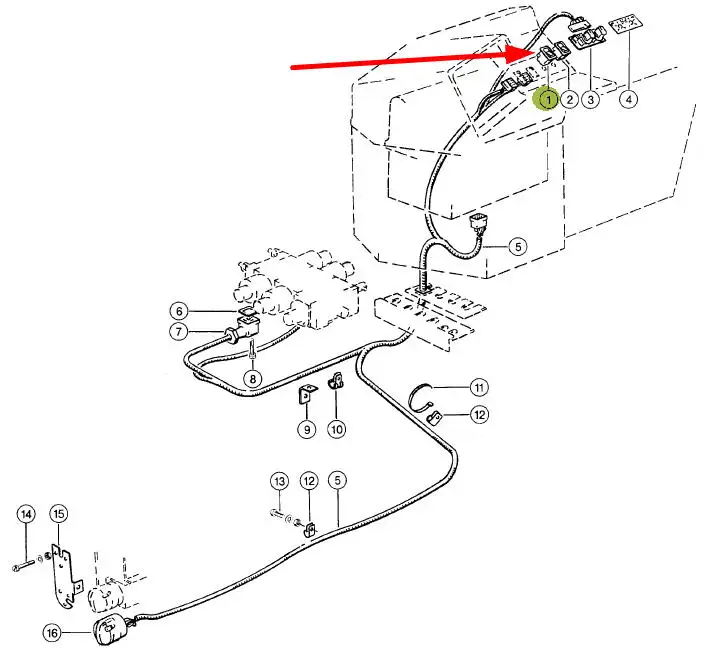 1
2
3
4
5
6
7
8
9
10
11
12
13
12
5
14
15
16