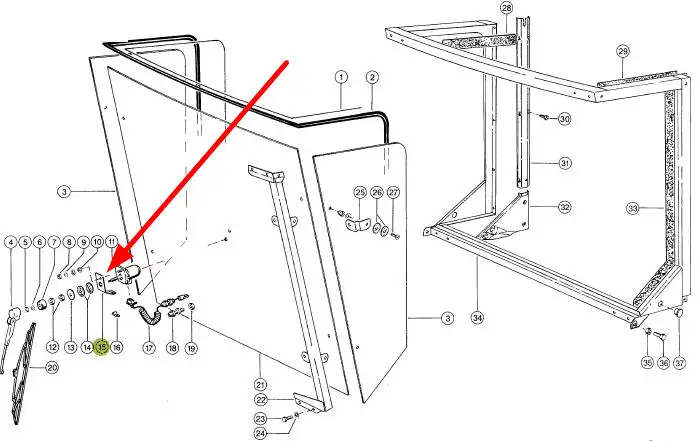 28
29
1
2
30
31
3
25
26
27
32
33
4
5
6
7
8
9
10
11
3
34
12
13
14
15
16
17
18
19
20
21
22
23
24
35
36
37