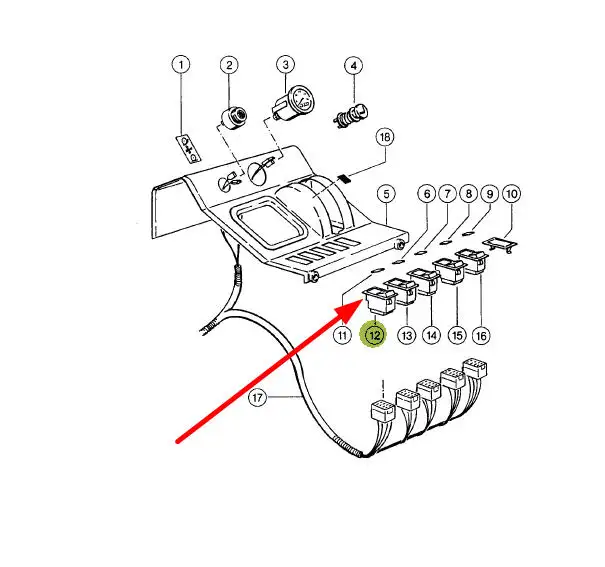 1
2
3
4
18
5
6
7
8
9
10
11
12
13
14
15
16
17