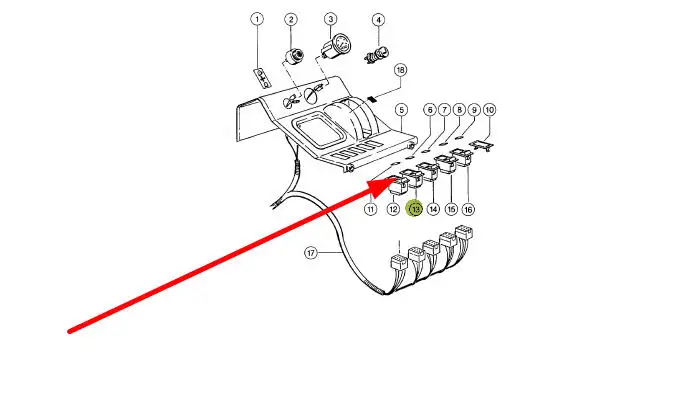 1
2
3
4
18
5
6
7
8
9
10
11
12
13
14
15
16
17