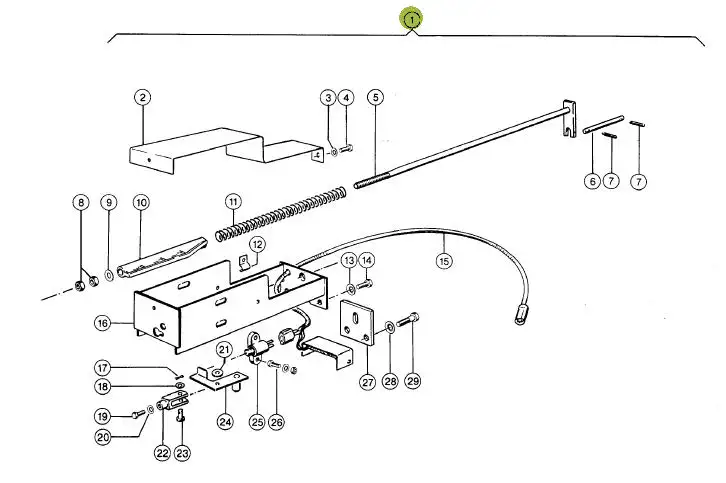 1
2
3
4
5
6
7
7
8
9
10
11
12
13
14
15
16
17
18
19
20
21
22
23
24
25
26
27
28
29