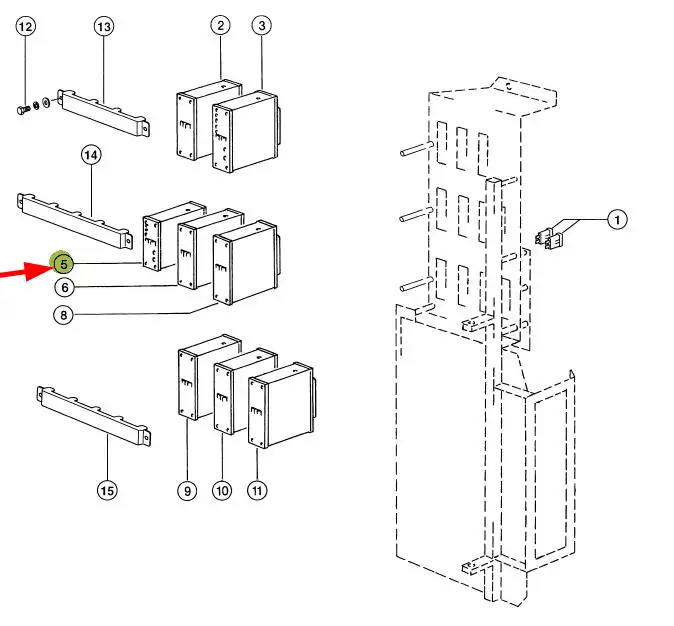 12
13
2
3
14
1
5
6
8
15
9
10
11