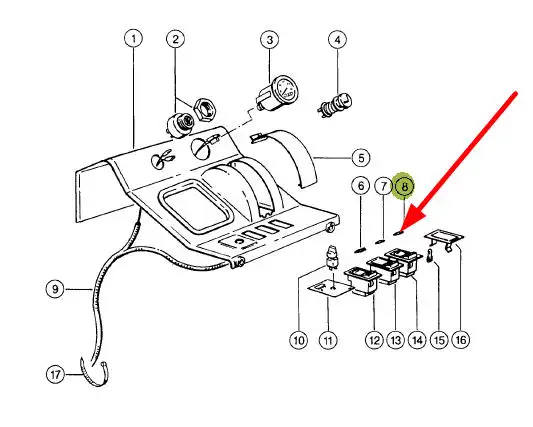 1
2
3
4
5
6
7
8
9
10
11
12
13
14
15
16
17