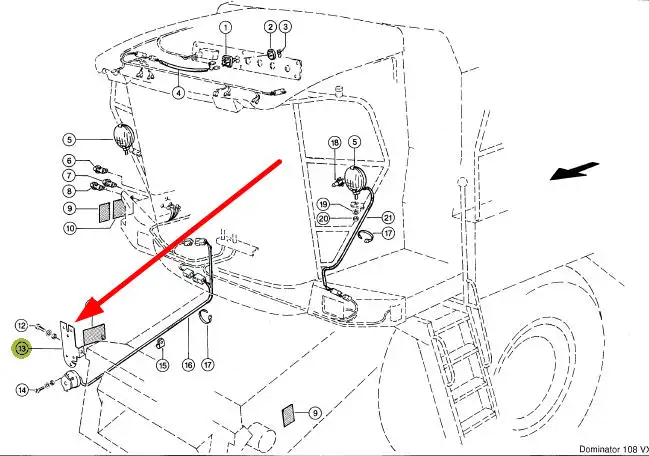 1
2
3
4
5
6
7
8
9
10
18
5
19
20
21
17
12
13
14
15
16
17
9
Dominator 108 VX