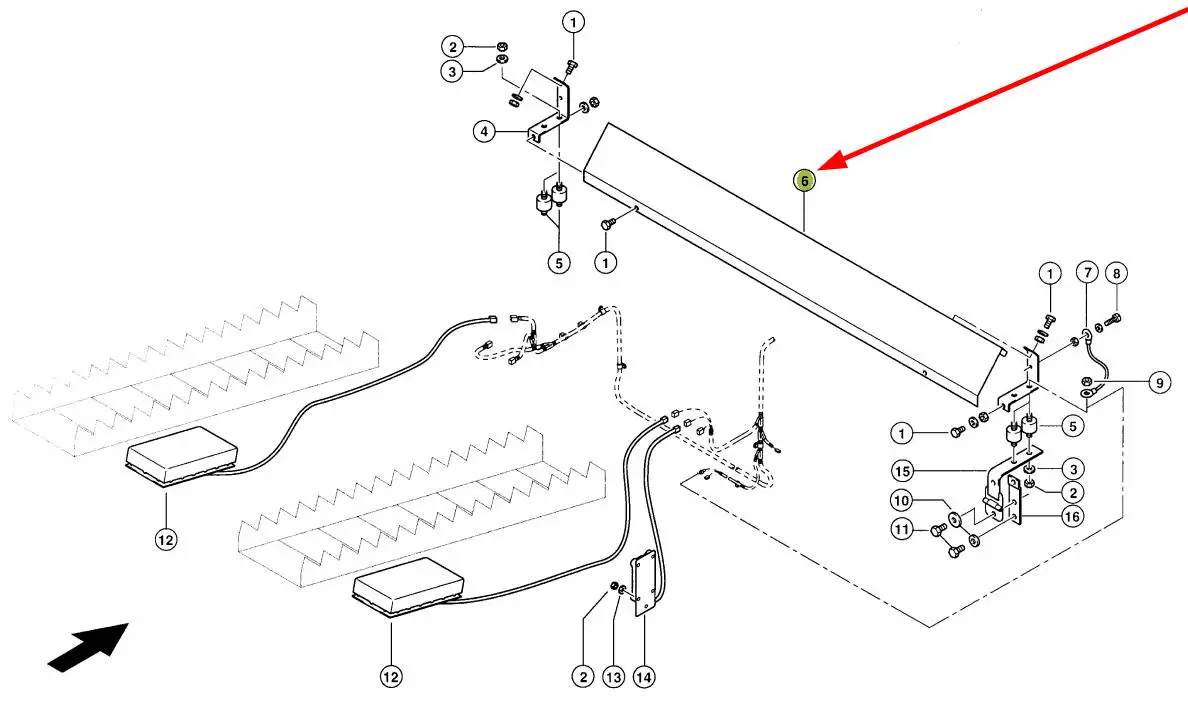 1
2
3
4
5
1
6
1
7
8
9
1
5
15
3
2
10
16
11
12
12
2
13
14