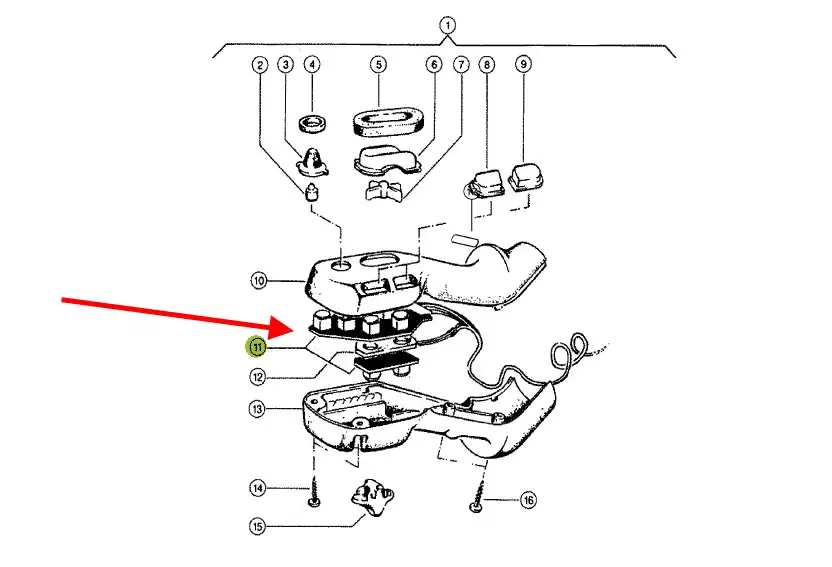 1
2
3
4
5
6
7
8
9
10
11
12
13
14
15
16