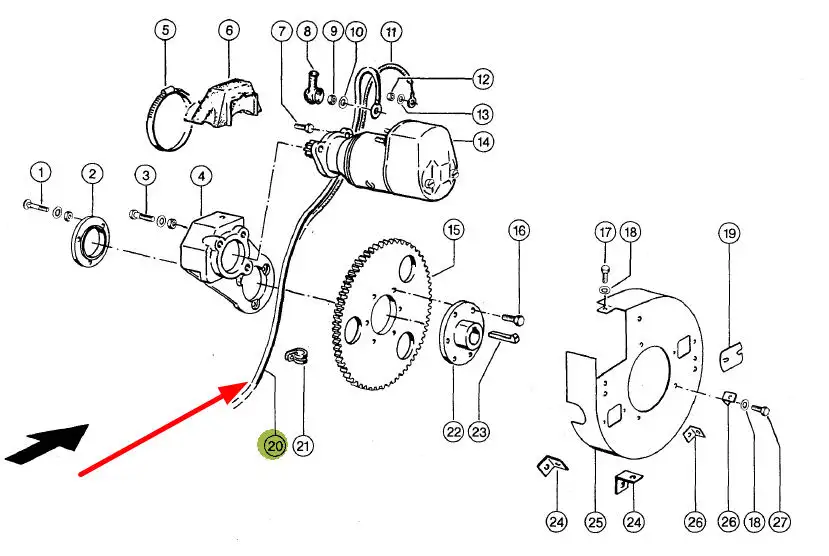 5
6
7
8
9
10
11
12
13
14
1
2
3
4
15
16
17
18
19
20
21
22
23
24
25
24
26
26
18
27