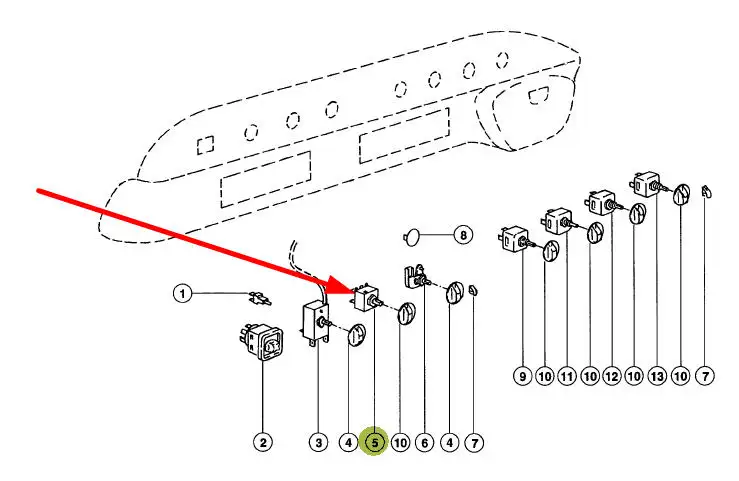 8
1
9
10
11
10
12
10
13
10
7
2
3
4
5
10
6
4
7