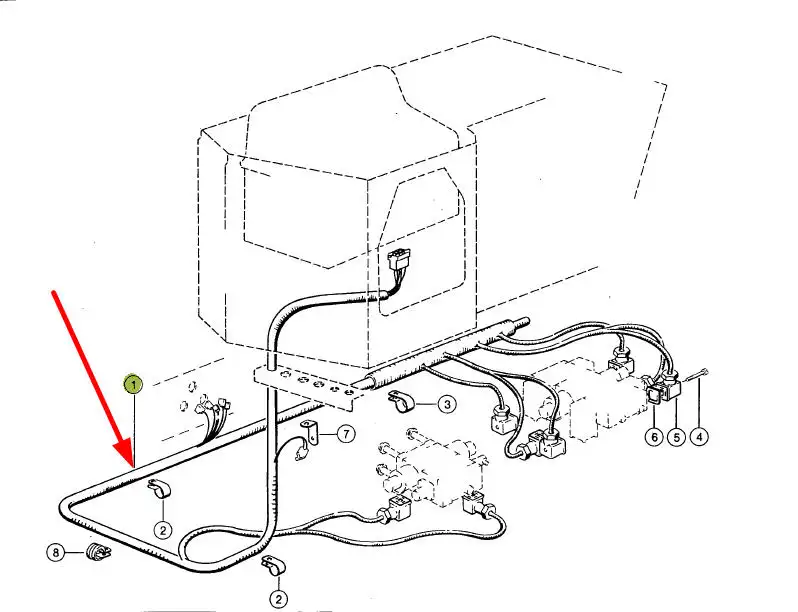 1
3
7
6
5
4
2
8
2