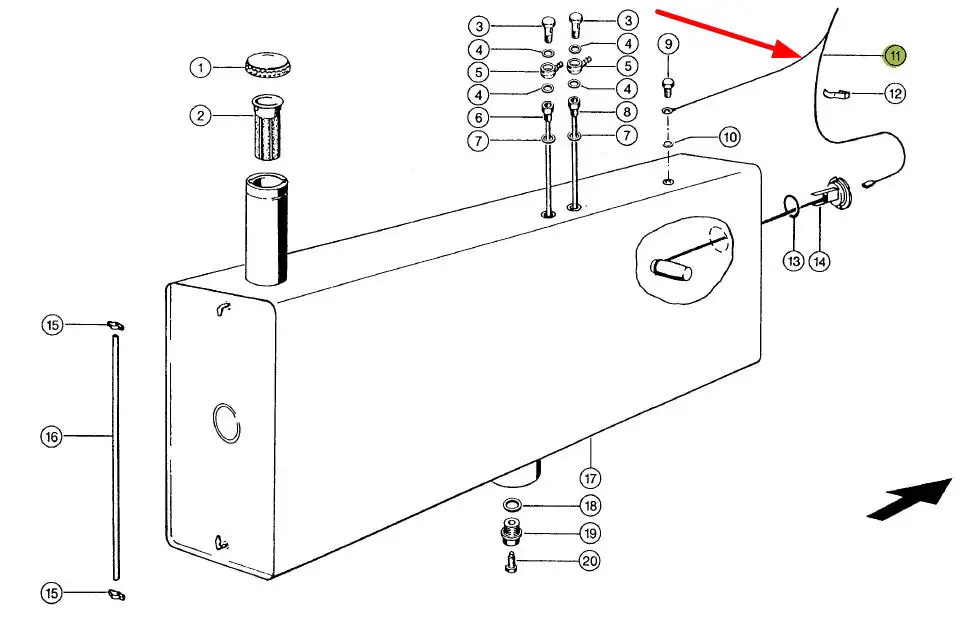 1
2
3
4
5
4
6
7
3
4
5
4
8
7
9
10
11
12
13
14
15
16
15
17
18
19
20