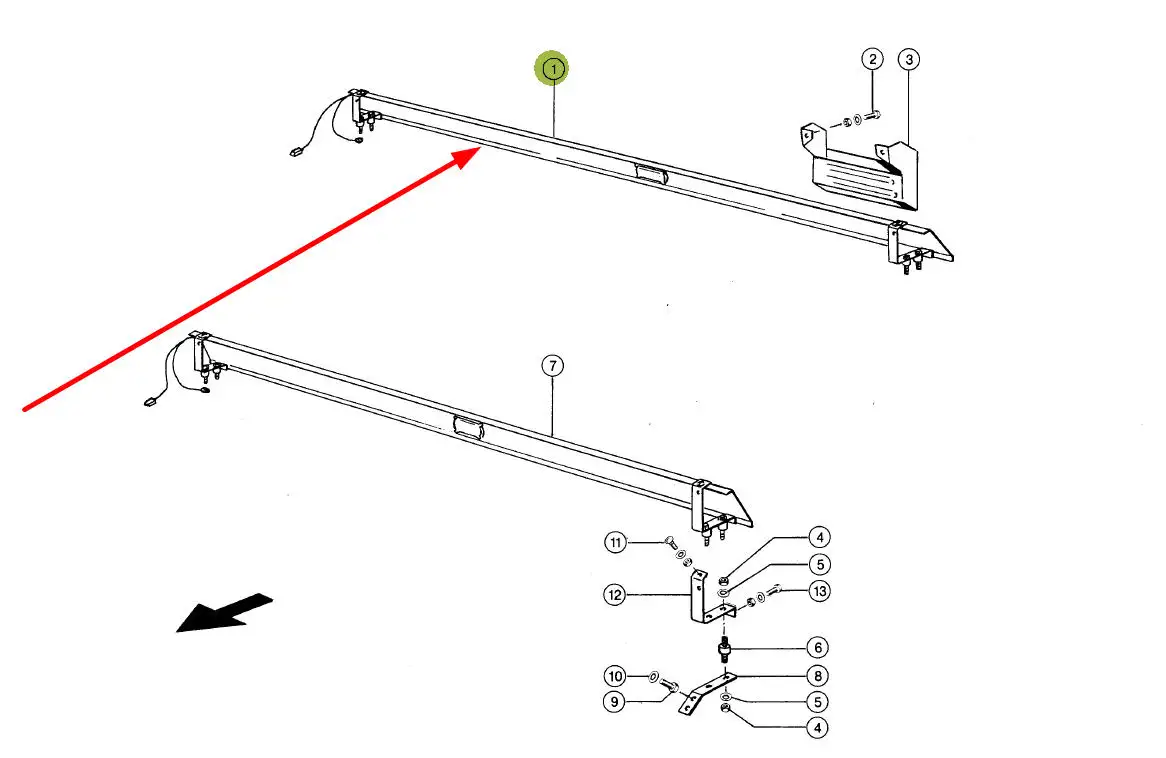 1
2
3
7
11
4
5
12
13
6
10
8
9
5
4