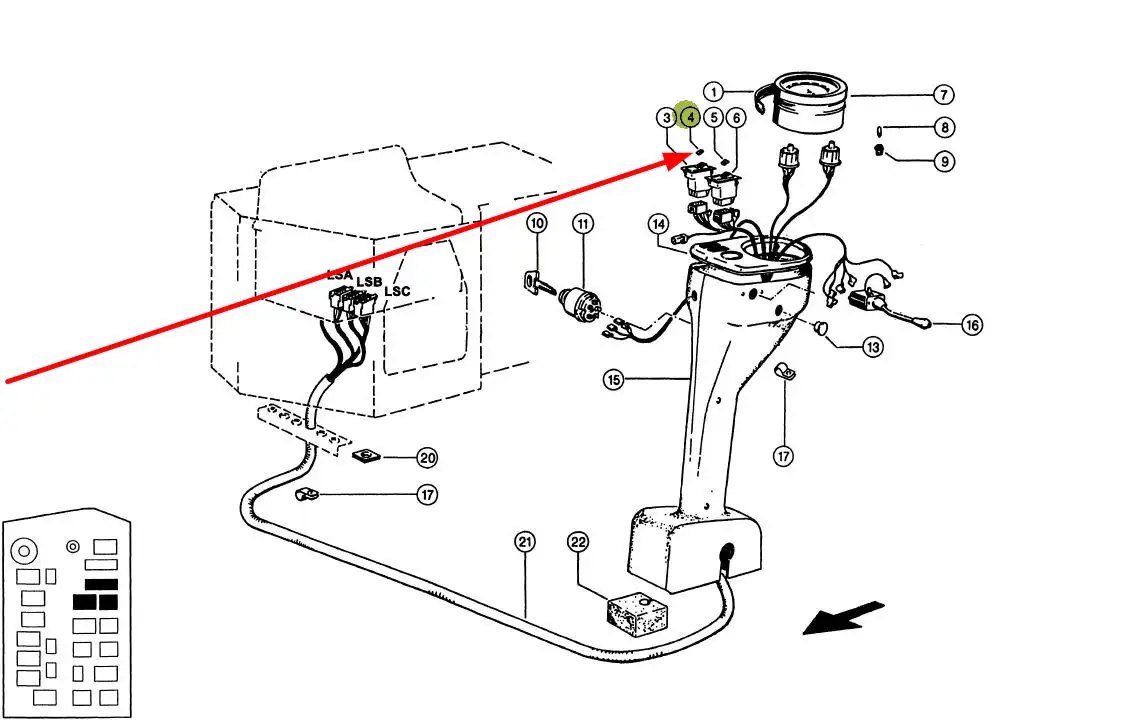 1
7
3
4
5
6
8
9
10
11
14
LSA
LSB
LSC
16
13
15
17
20
17
21
22