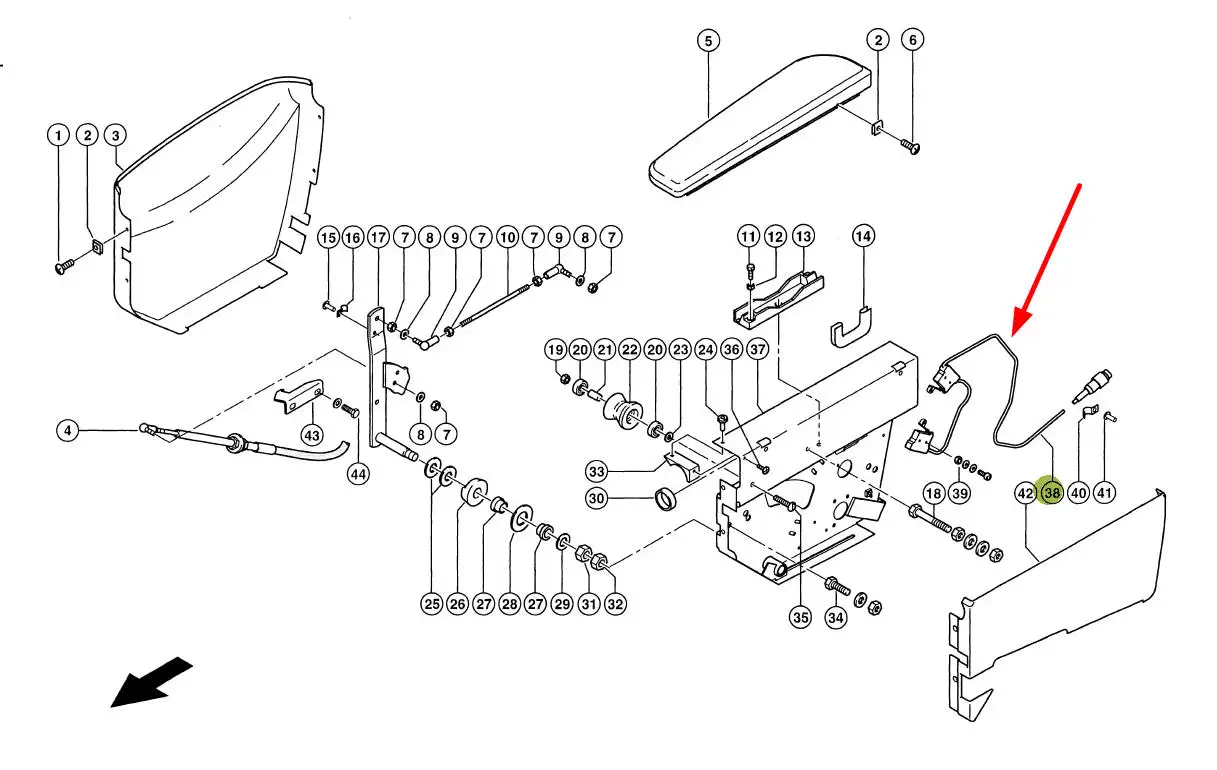 5
2
6
1
2
3
15
16
17
7
8
9
7
10
7
9
8
7
11
12
13
14
19
20
21
22
20
23
24
36
37
4
43
44
8
7
33
30
18
39
42
38
40
41
25
26
27
28
27
29
31
32
35
34