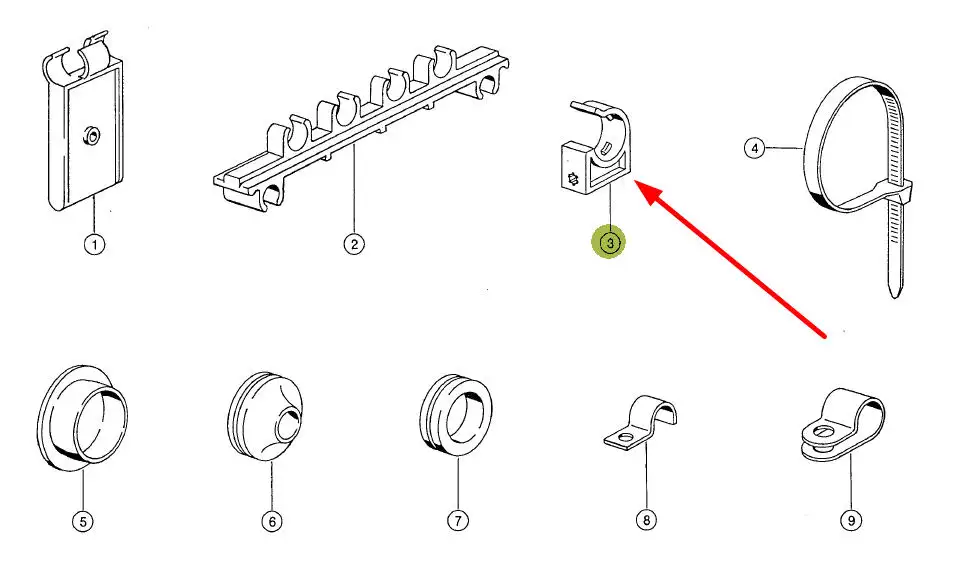 1
2
3
4
5
6
7
8
9