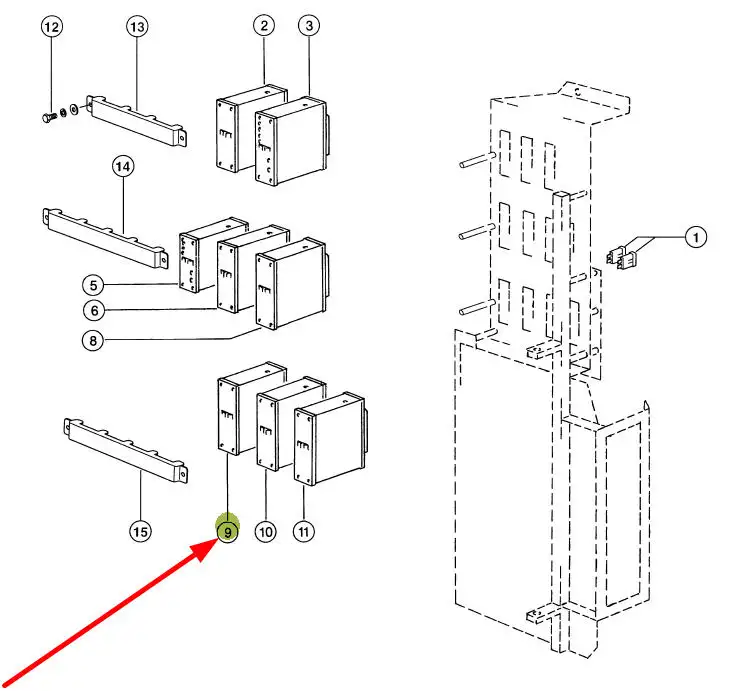 12
13
2
3
14
1
5
6
8
15
9
10
11