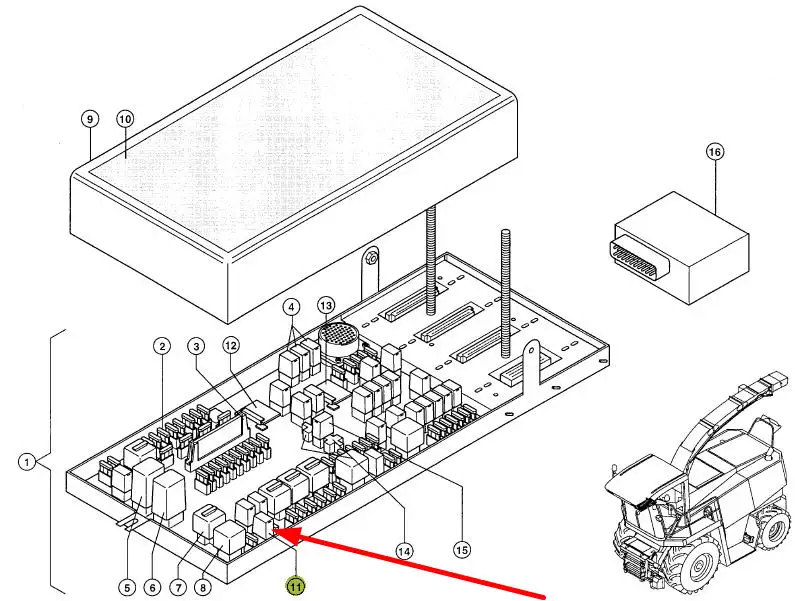 9
10
16
4
13
2
3
12
1
5
6
7
8
11
14
15