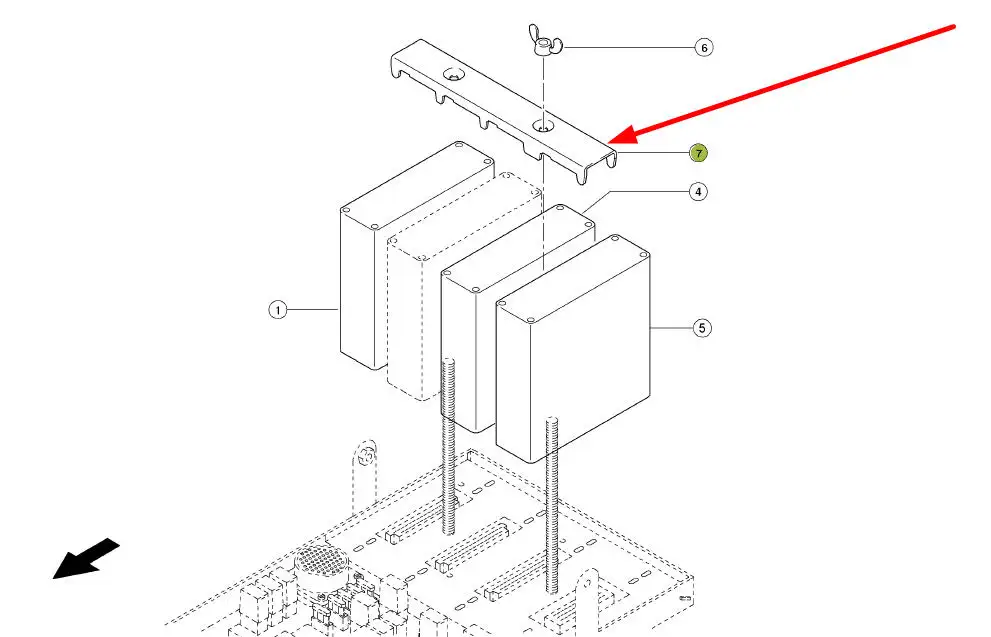 6
7
4
1
5