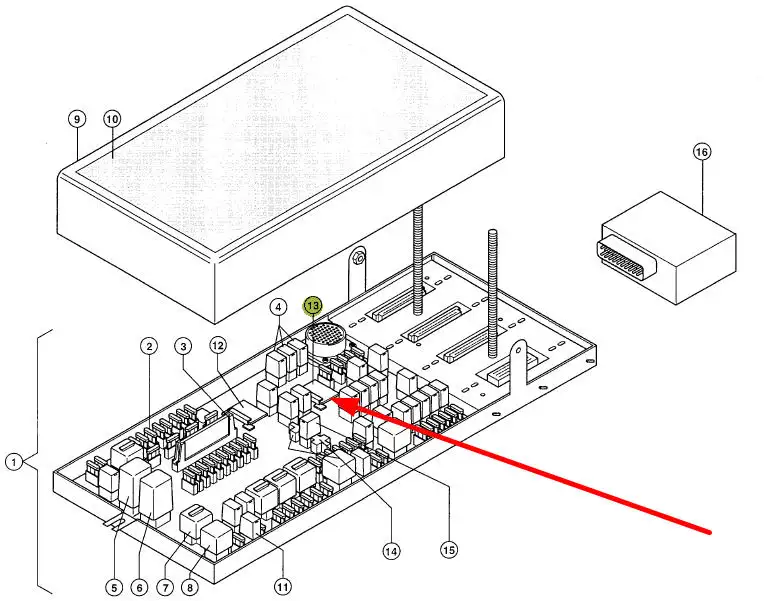 9
10
16
4
13
2
3
12
1
5
6
7
8
11
14
15