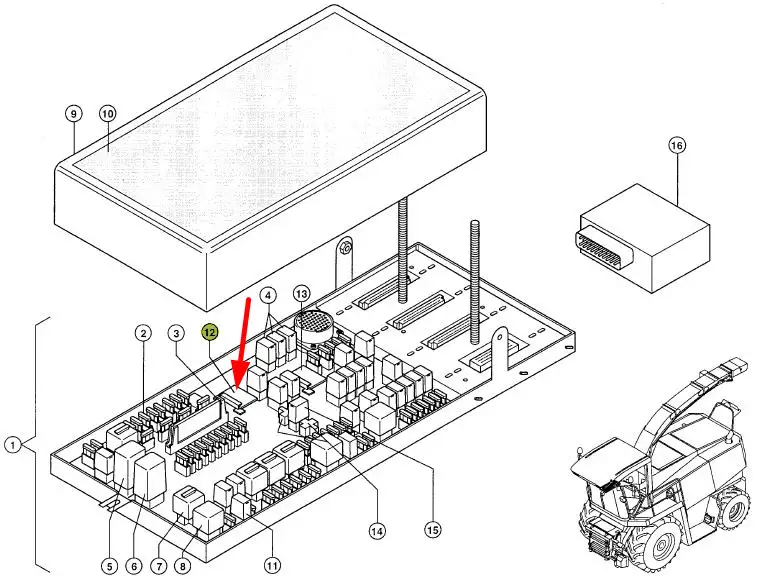 9
10
16
4
13
2
3
12
1
5
6
7
8
11
14
15