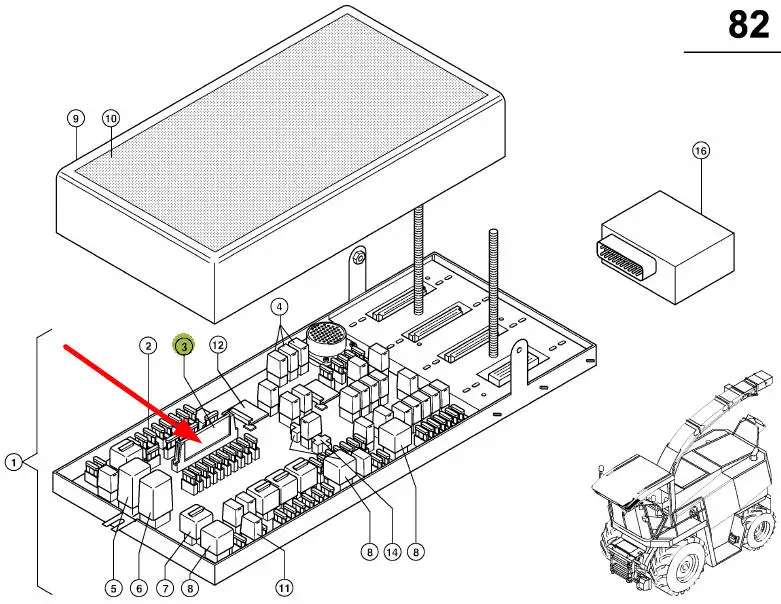 82

9
10
16
4
2
3
12
1
5
6
7
8
11
8
14
8