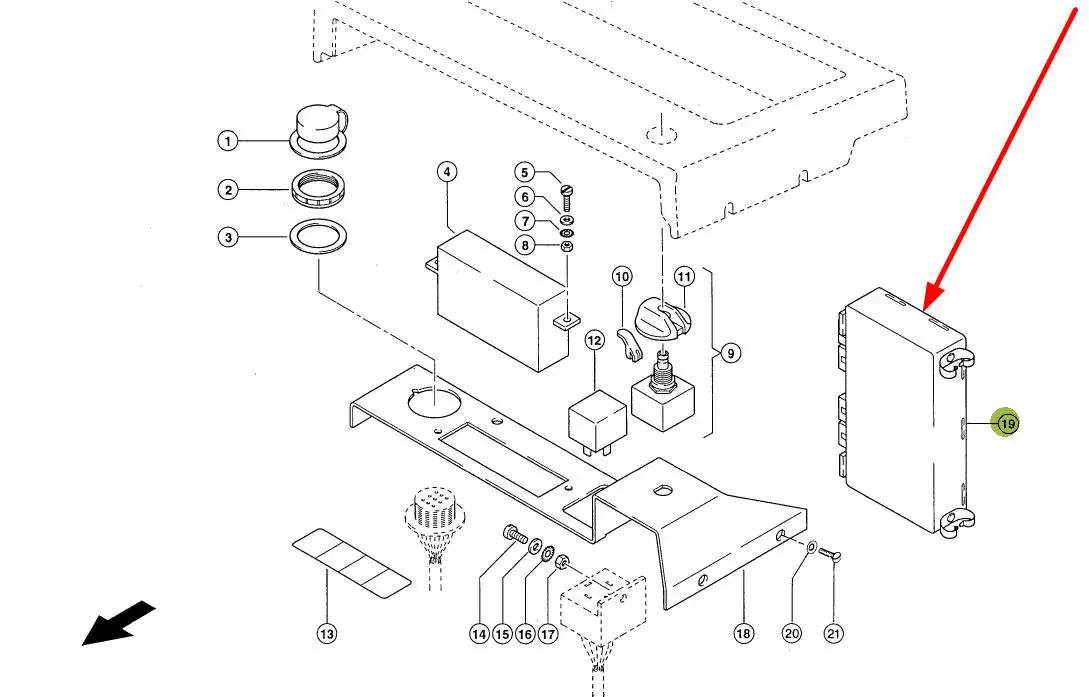 1
2
3
4
5
6
7
8
10
11
9
12
19
13
14
15
16
17
18
20
21