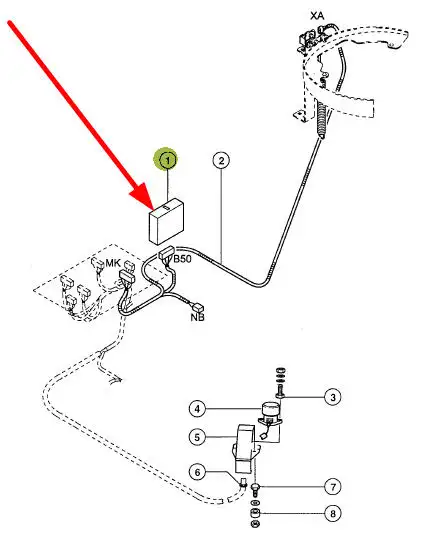 XA
1
2
MK
B50
NB
3
4
5
6
7
8