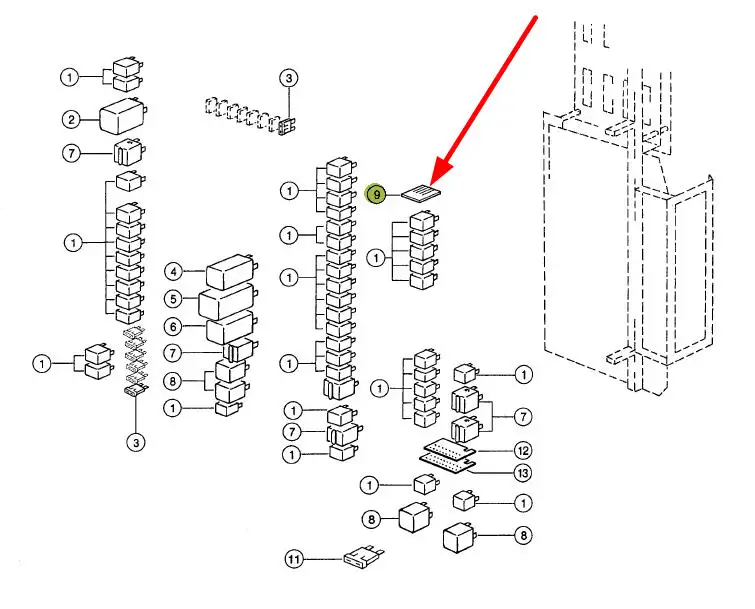 1
2
7
1
1
3
3
4
5
6
7
8
1
1
1
1
1
1
7
1
9
1
1
1
7
12
13
1
1
8
8
11