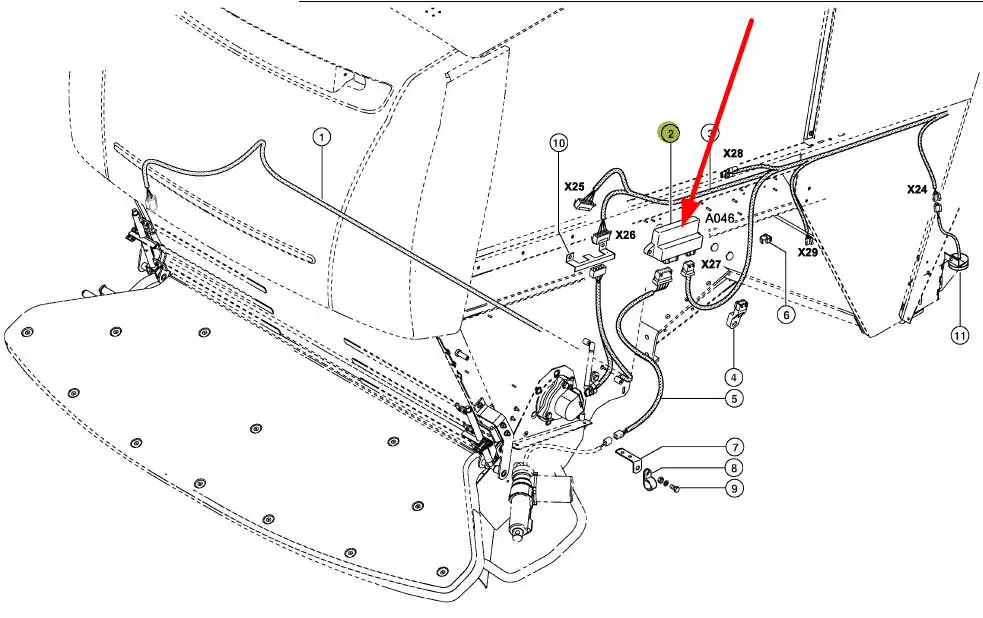 1
10
2
3
X28
X25
X26
A046
X27
X29
X24
6
11
4
5
7
8
9