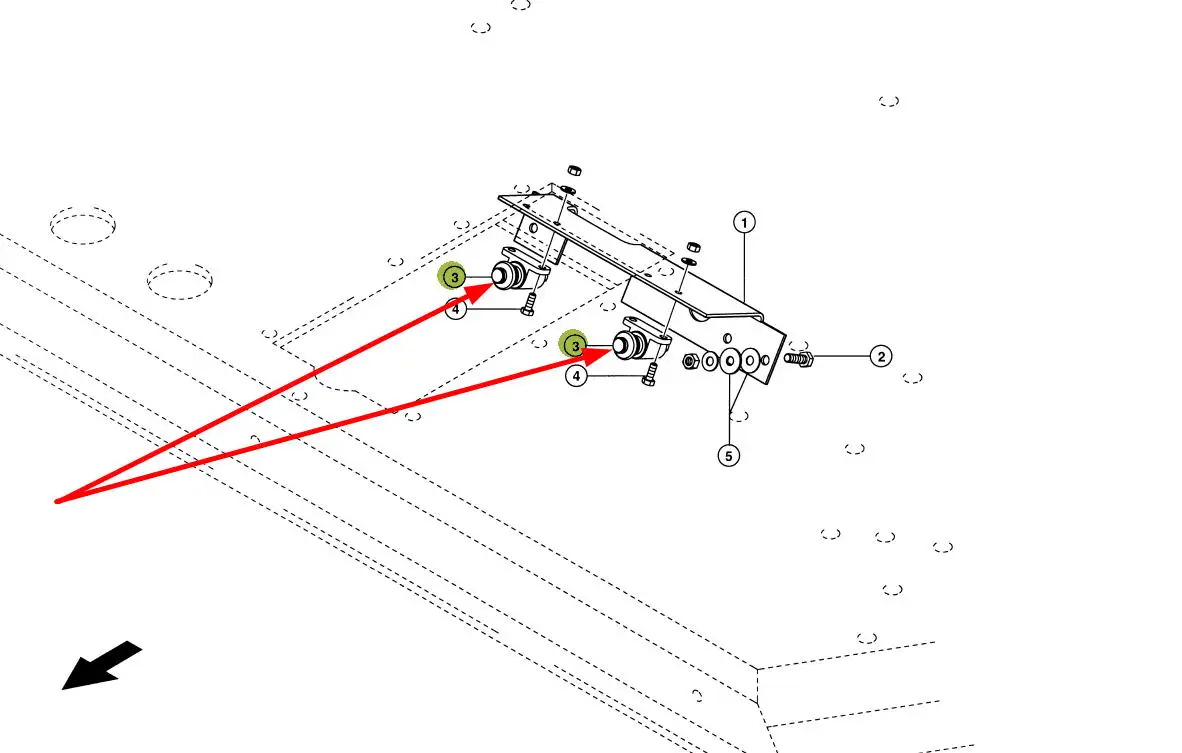 1
3
4
3
4
2
5