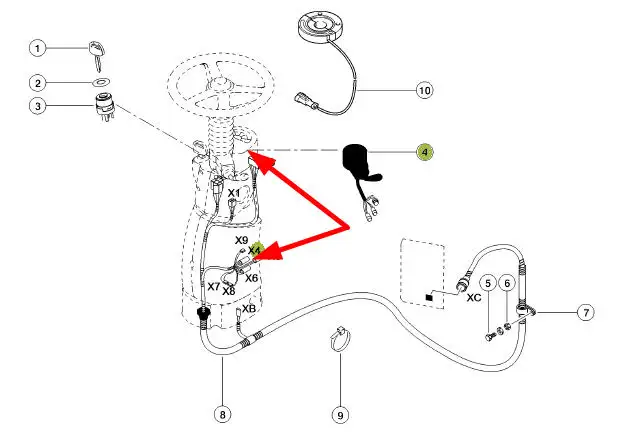 1
2
3
10
4
X1
X9
X4
X6
X7
X8
XB
XC
5
6
7
8
9