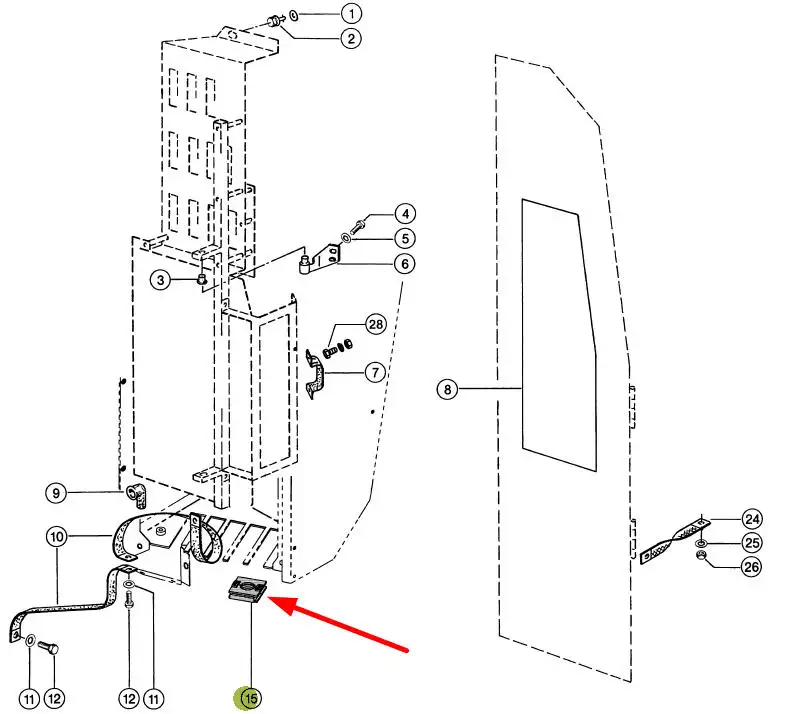 1
2
4
5
6
3
28
7
8
9
10
24
25
26
11
12
12
11
15