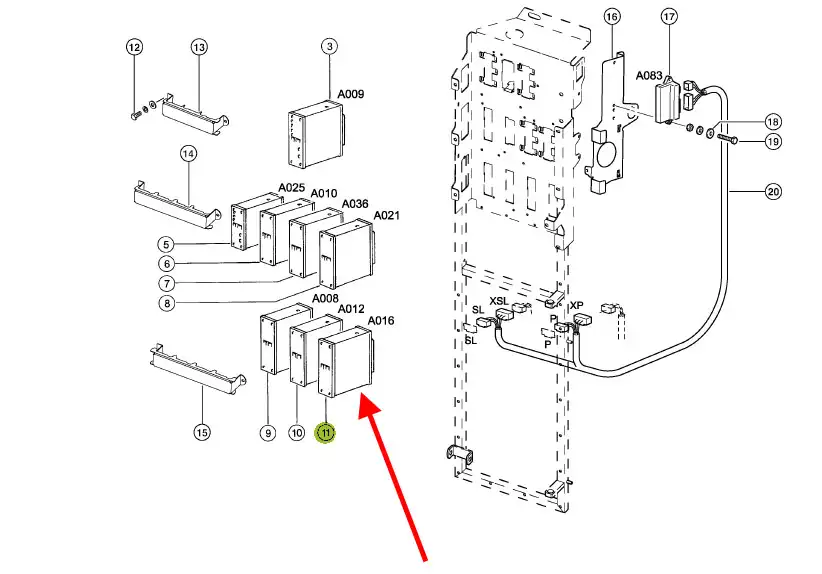 12
13
3
A009
14
A025
A010
A036
A021
5
6
7
8
A008
A012
A016
15
9
10
11
16
17
A083
18
19
20
SL
XSL
XP
SL
P
P