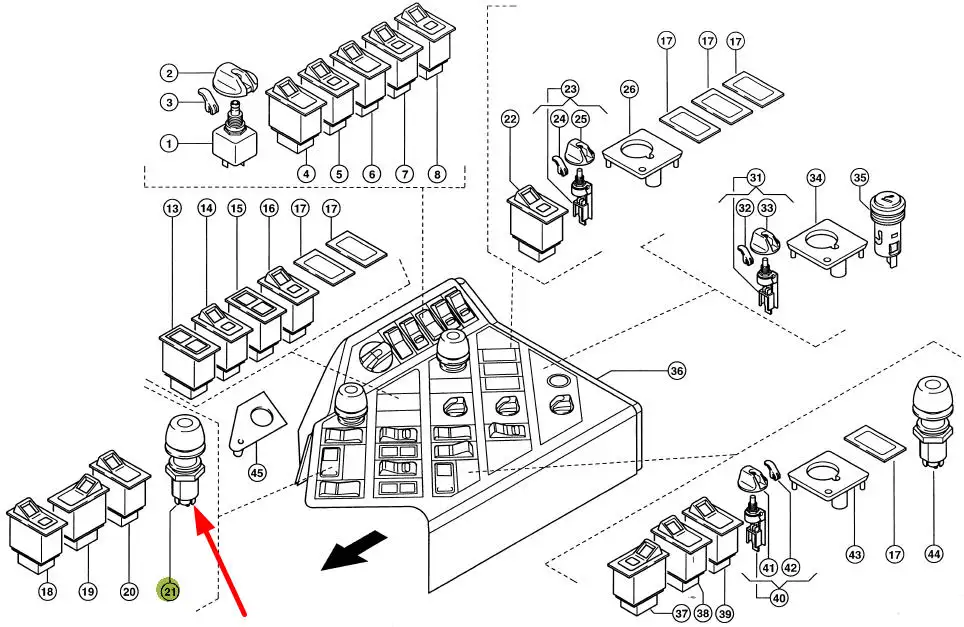 2
3
1
4
5
6
7
8
13
14
15
16
17
17
22
23
24
25
26
17
17
17
31
32
33
34
35
36
45
18
19
20
21
37
38
39
41
42
40
43
17
44