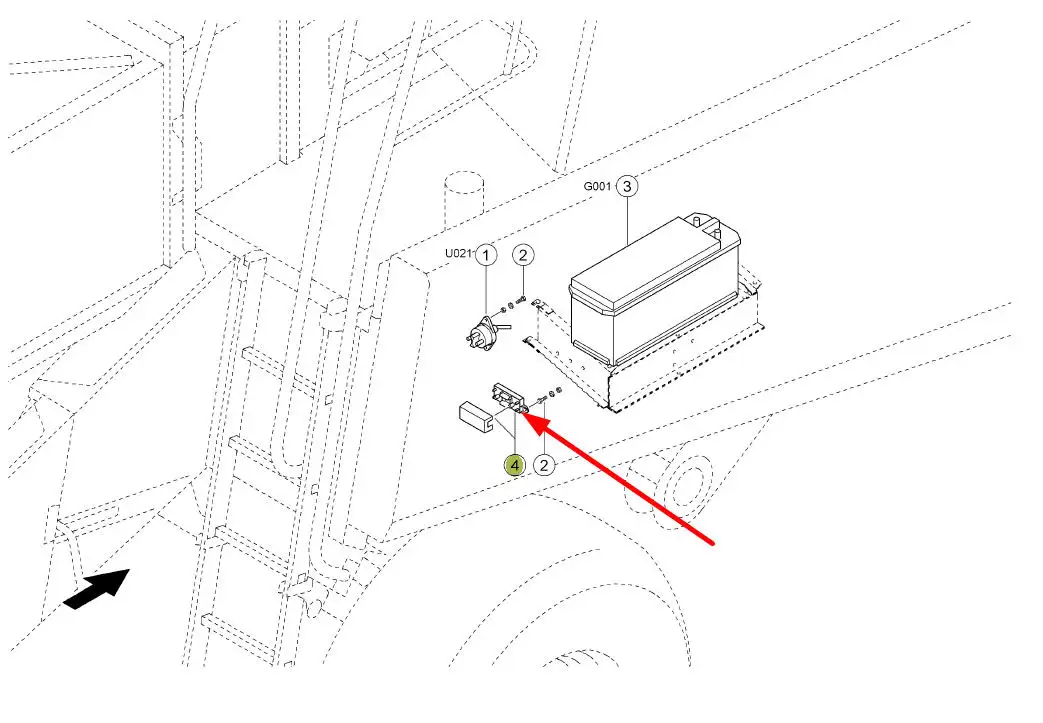 G001 3

U021 1

2

4

2