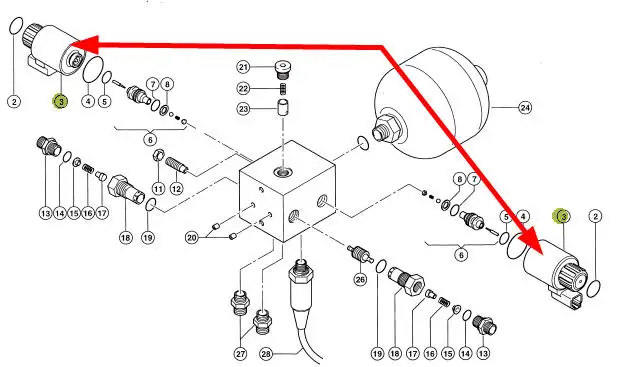 2
3
4
5
7
8
6
21
22
23
24
13
14
15
16
17
18
11
12
19
20
8
7
5
4
3
2
6
26
27
28
19
18
17
16
15
14
13