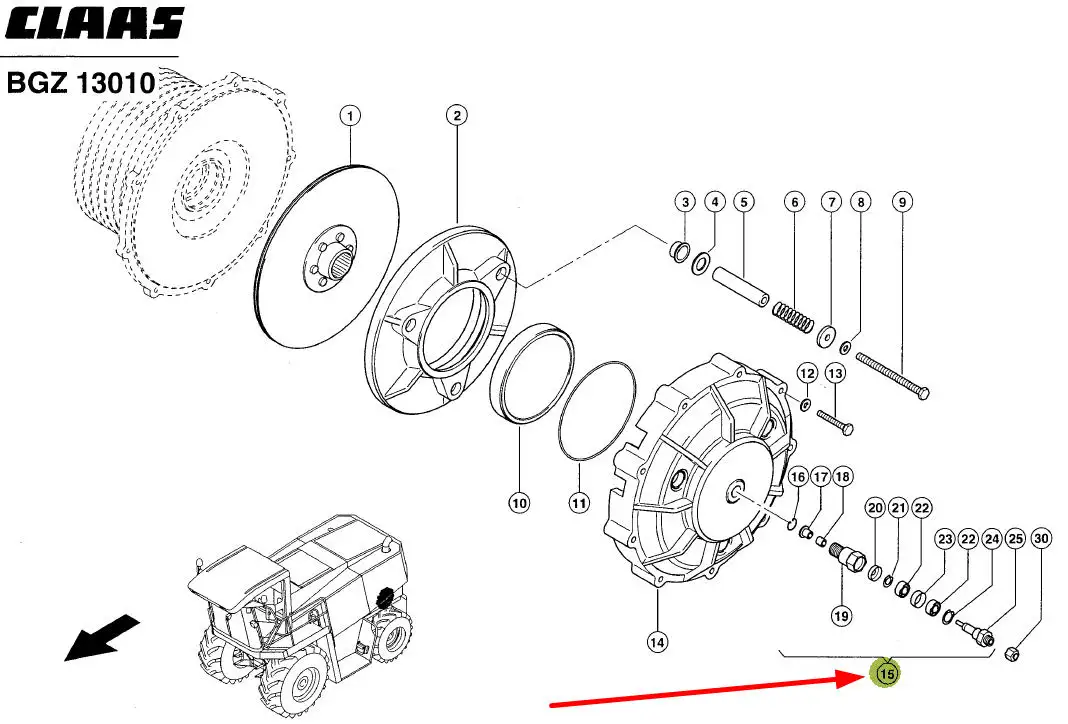 CLAAS

BGZ 13010

1
2
3
4
5
6
7
8
9
12
13
10
11
16
17
18
20
21
22
23
22
24
25
30
19
14
15