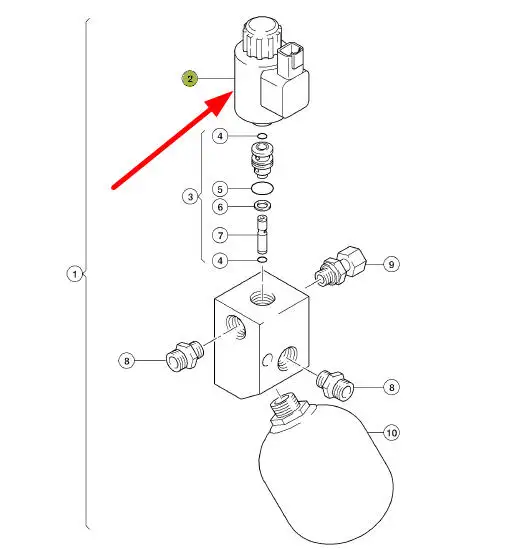 2
4
5
3
6
7
4
9
1
8
8
10