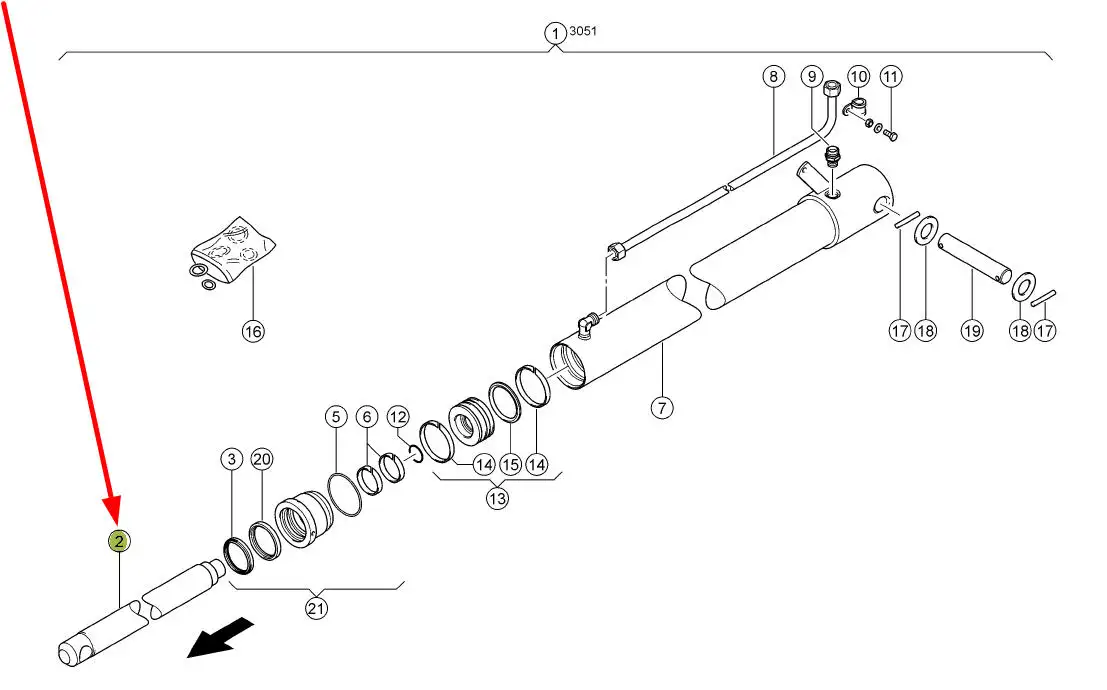 1 3051
8
9
10
11
16
17
18
19
18
17
7
5
6
12
14
15
14
13
3
20
2
21