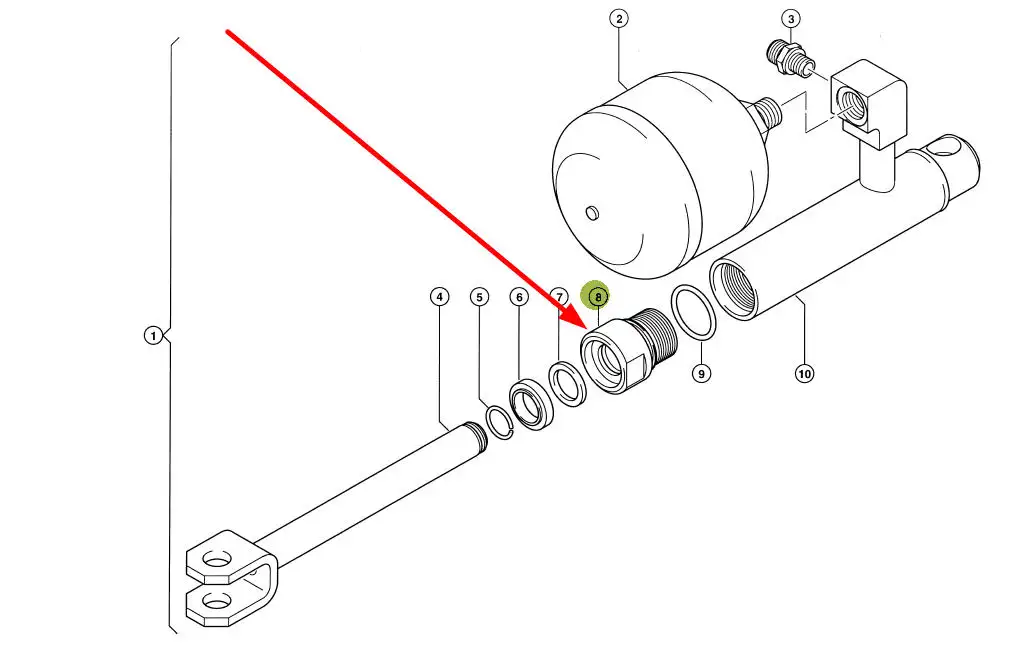 2
3
1
4
5
6
7
8
9
10